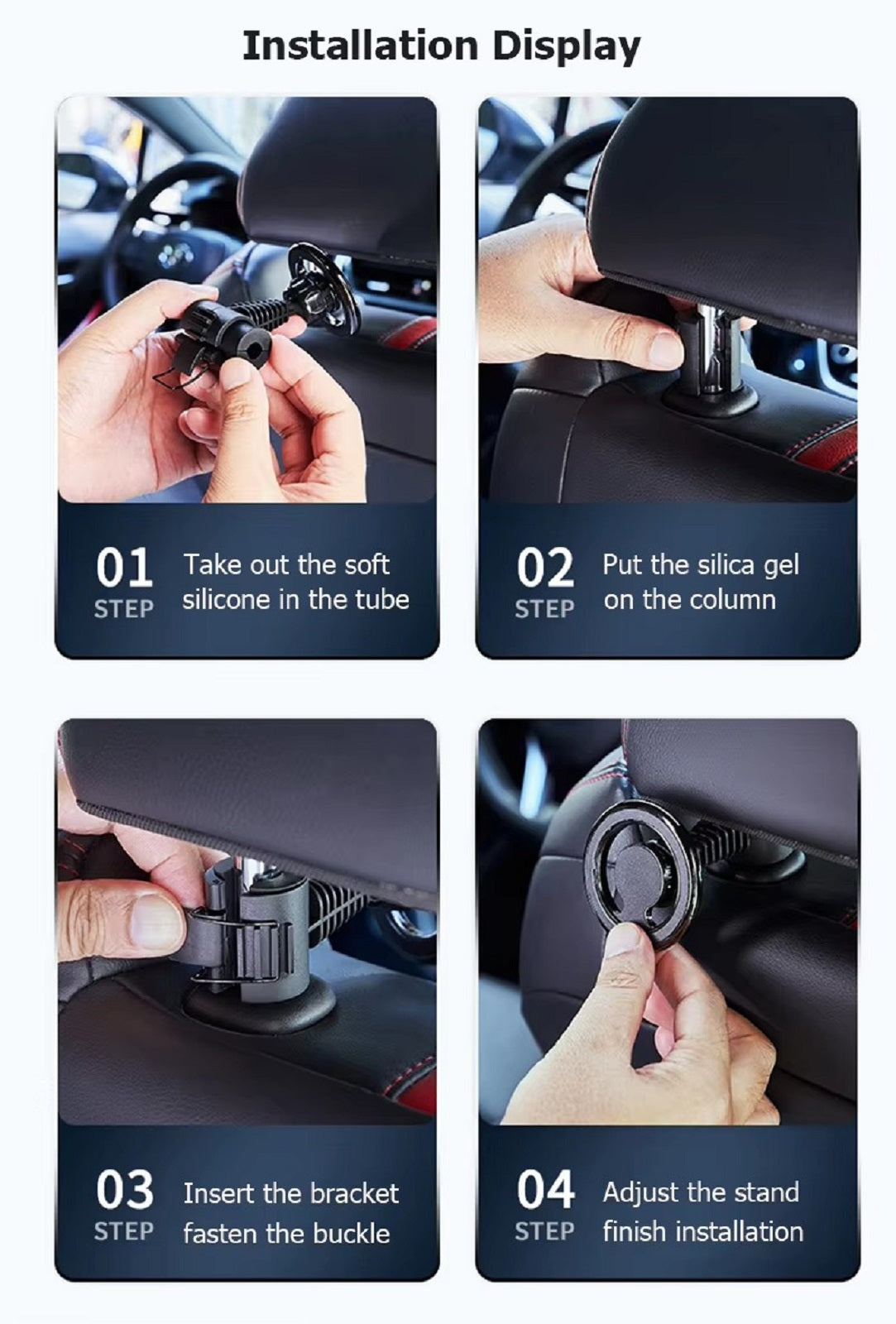 Installation Display

01
STEP
Take out the soft silicone in the tube

02
STEP
Put the silica gel on the column

03
STEP
Insert the bracket fasten the buckle

04
STEP
Adjust the stand finish installation