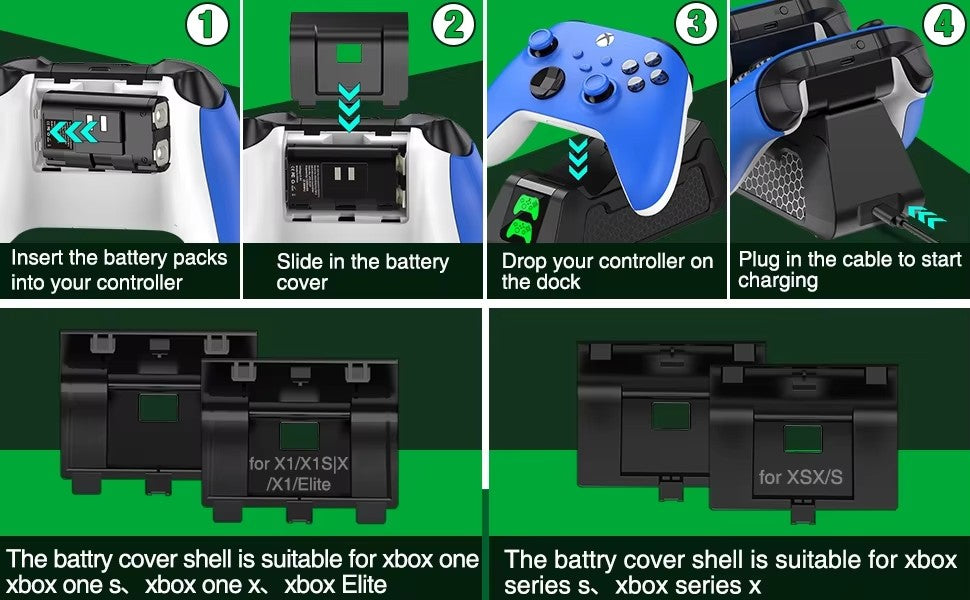 1

Insert the battery packs into your controller

2

Slide in the battery cover

3

Drop your controller on the dock

4

Plug in the cable to start charging

for X1/X1S|X /X1/Elite

The battry cover shell is suitable for xbox one xbox one s、xbox one x、xbox Elite

for XSX/S

The battry cover shell is suitable for xbox series s、xbox series x